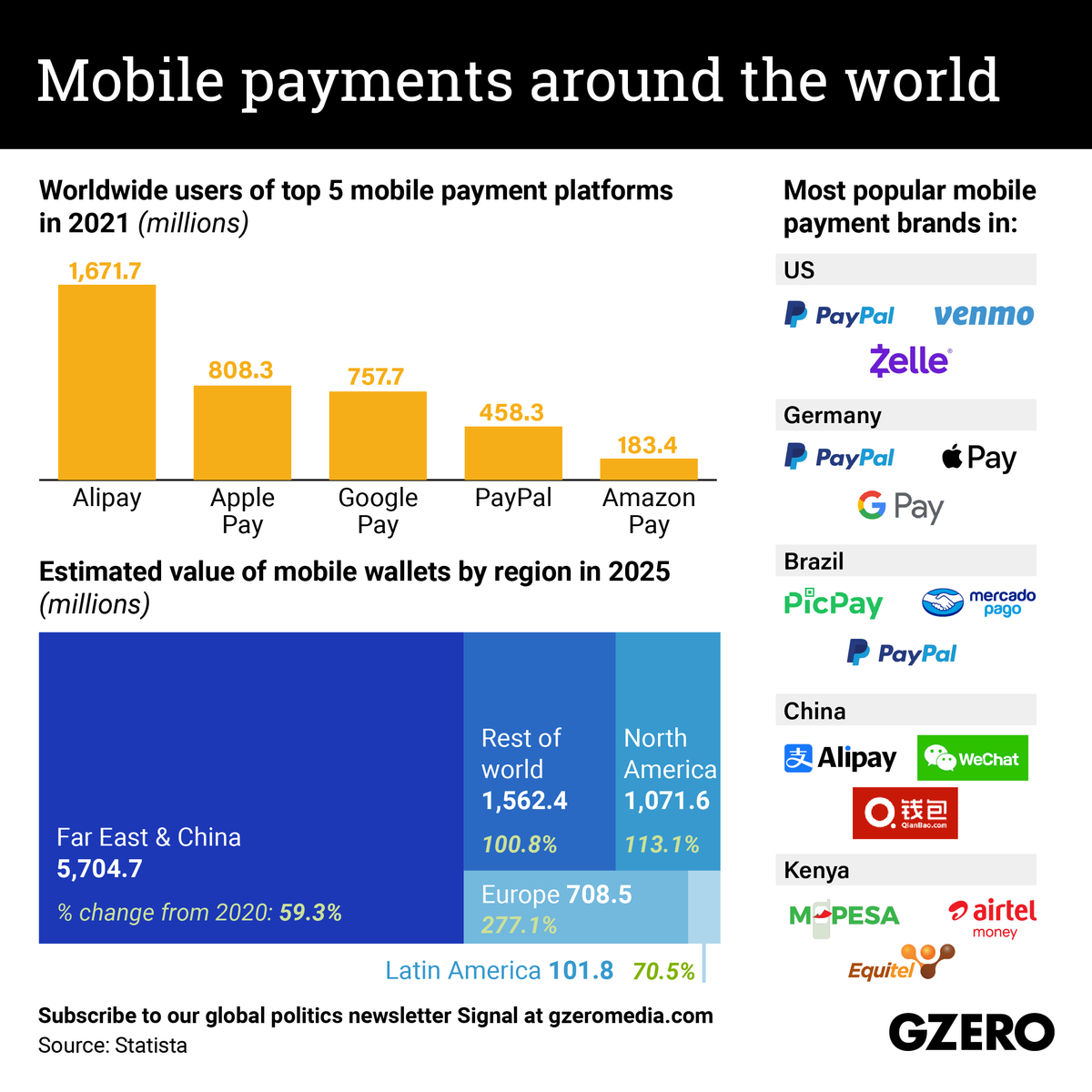 Mobile payments around the world

Worldwide users of top 5 mobile payment platforms in 2021 (millions)

1,671.7
808.3
757.7
458.3
183.4
Alipay
Apple Pay
Google Pay
PayPal
Amazon Pay

Estimated value of mobile wallets by region in 2025 (millions)

Far East & China
5,704.7
% change from 2020: 59.3%

Rest of world
1,562.4
100.8%

North America
1,071.6
113.1%

Europe 708.5
277.1%

Latin America 101.8 70.5%

Most popular mobile payment brands in:

US
PayPal
venmo
Zelle

Germany
PayPal
Pay
G Pay

Brazil
PicPay
mercado pago
PayPal

China
Alipay
WeChat
钱包
QianBao.com

Kenya
M-PESA
airtel money
Equitel

Subscribe to our global politics newsletter Signal at gzeromedia.com
Source: Statista

GZERO